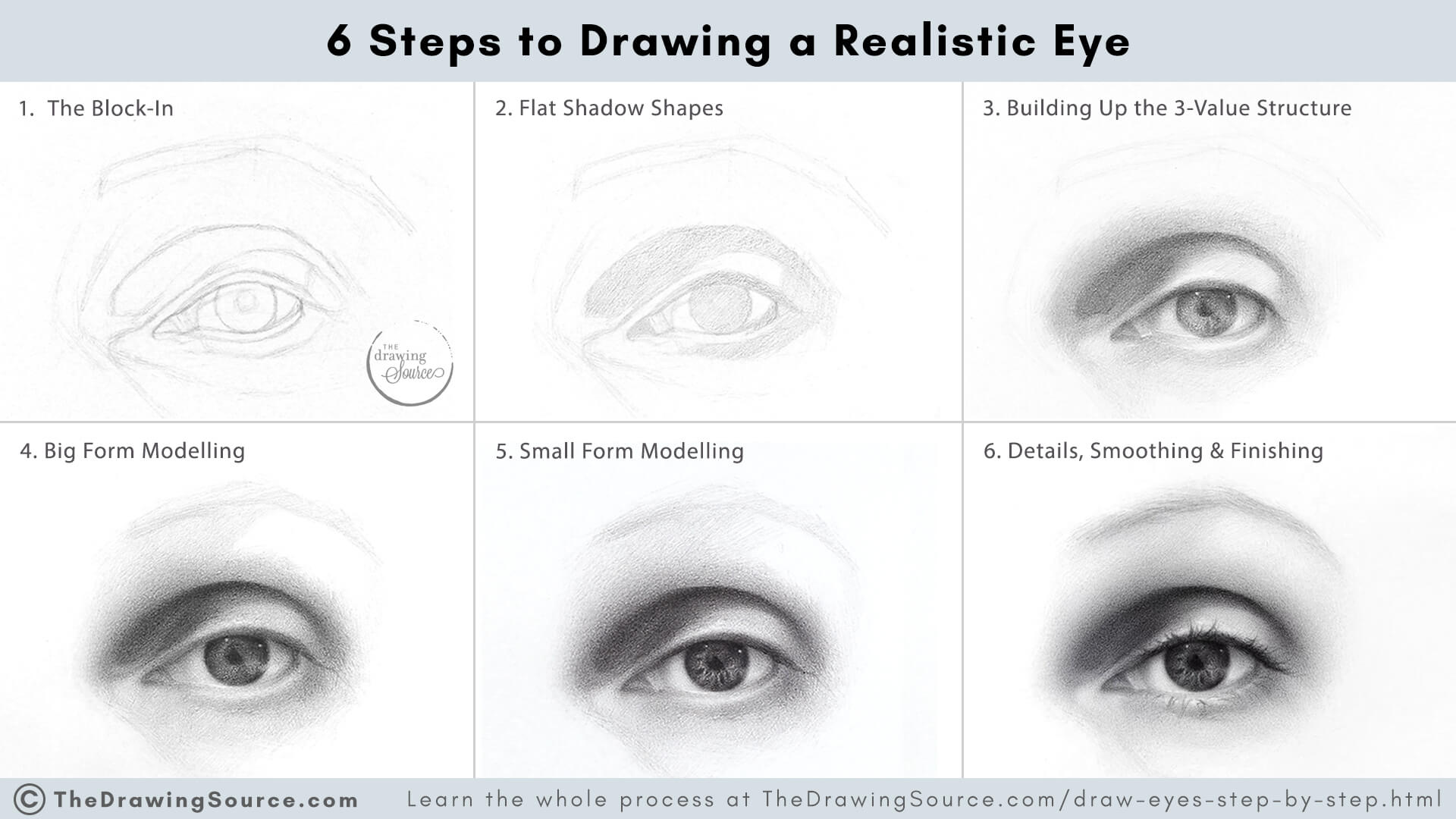 6 Steps to Drawing a Realistic Eye

1. The Block-In

THE drawing Source

2. Flat Shadow Shapes

3. Building Up the 3-Value Structure

4. Big Form Modelling

5. Small Form Modelling

6. Details, Smoothing & Finishing

© TheDrawingSource.com Learn the whole process at TheDrawingSource.com/draw-eyes-step-by-step.html