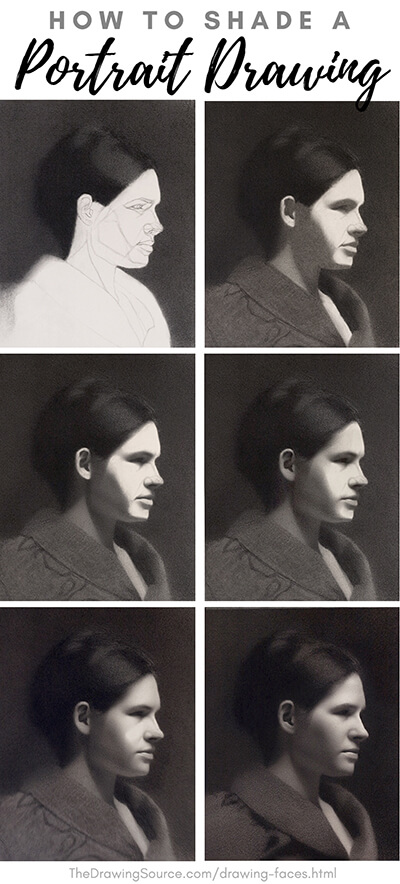 HOW TO SHADE A
Portrait Drawing

TheDrawingSource.com/drawing-faces.html