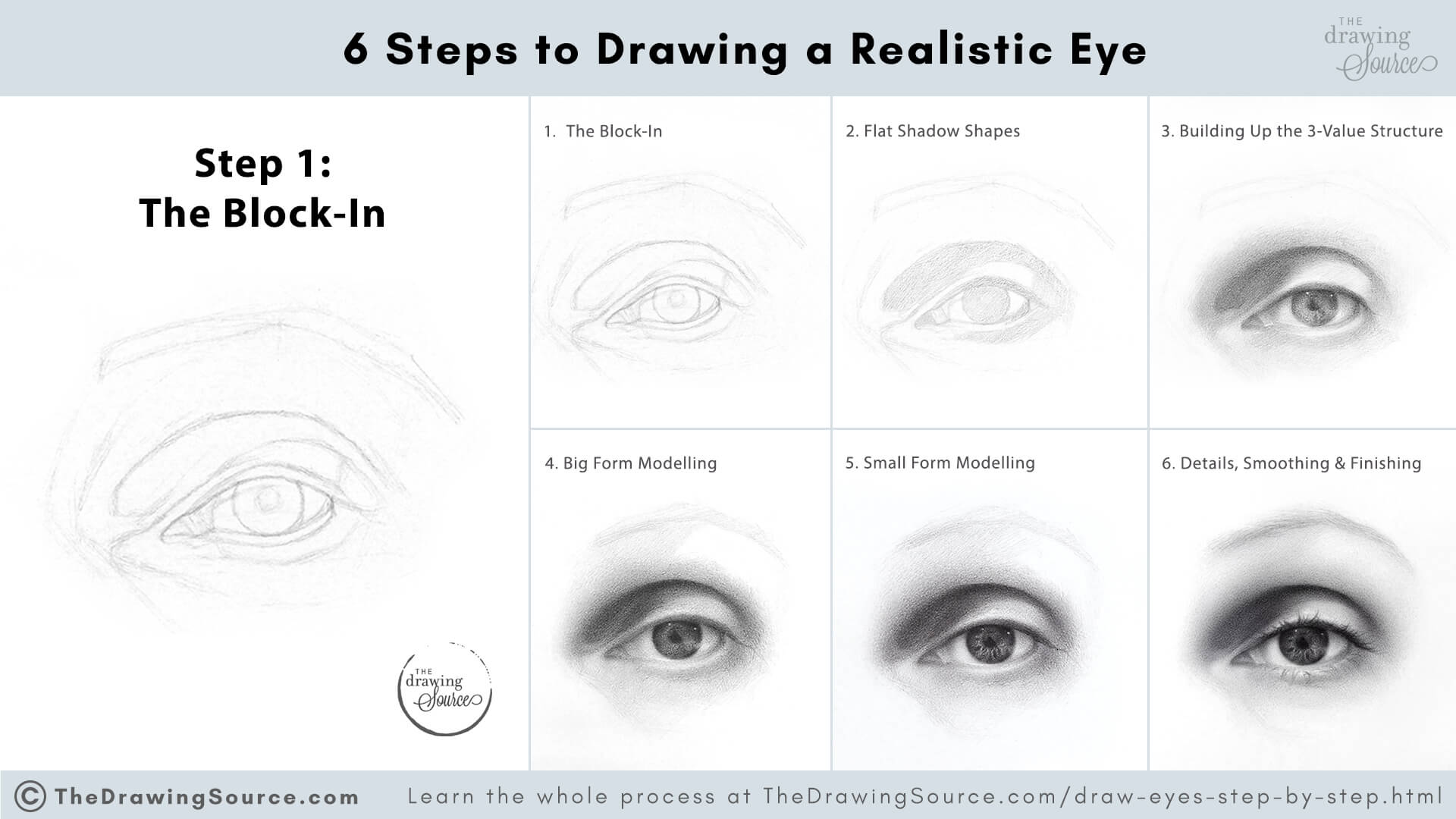 6 Steps to Drawing a Realistic Eye

THE drawing Source

Step 1:
The Block-In

THE drawing Source

1. The Block-In

2. Flat Shadow Shapes

3. Building Up the 3-Value Structure

4. Big Form Modelling

5. Small Form Modelling

6. Details, Smoothing & Finishing

© TheDrawingSource.com

Learn the whole process at TheDrawingSource.com/draw-eyes-step-by-step.html