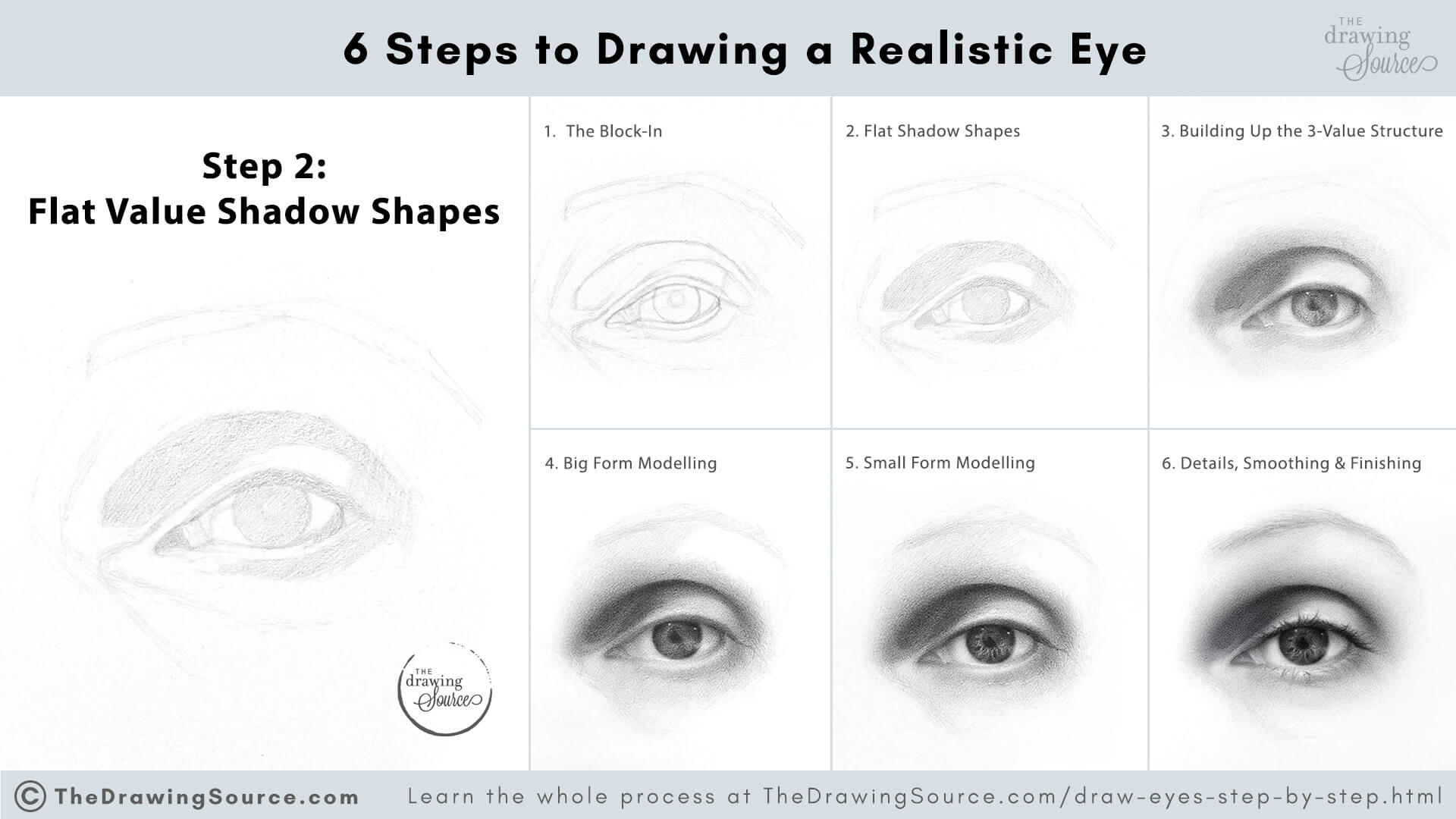 6 Steps to Drawing a Realistic Eye

THE drawing Source

Step 2:
Flat Value Shadow Shapes

THE drawing Source

1. The Block-In

2. Flat Shadow Shapes

3. Building Up the 3-Value Structure

4. Big Form Modelling

5. Small Form Modelling

6. Details, Smoothing & Finishing

© TheDrawingSource.com Learn the whole process at TheDrawingSource.com/draw-eyes-step-by-step.html