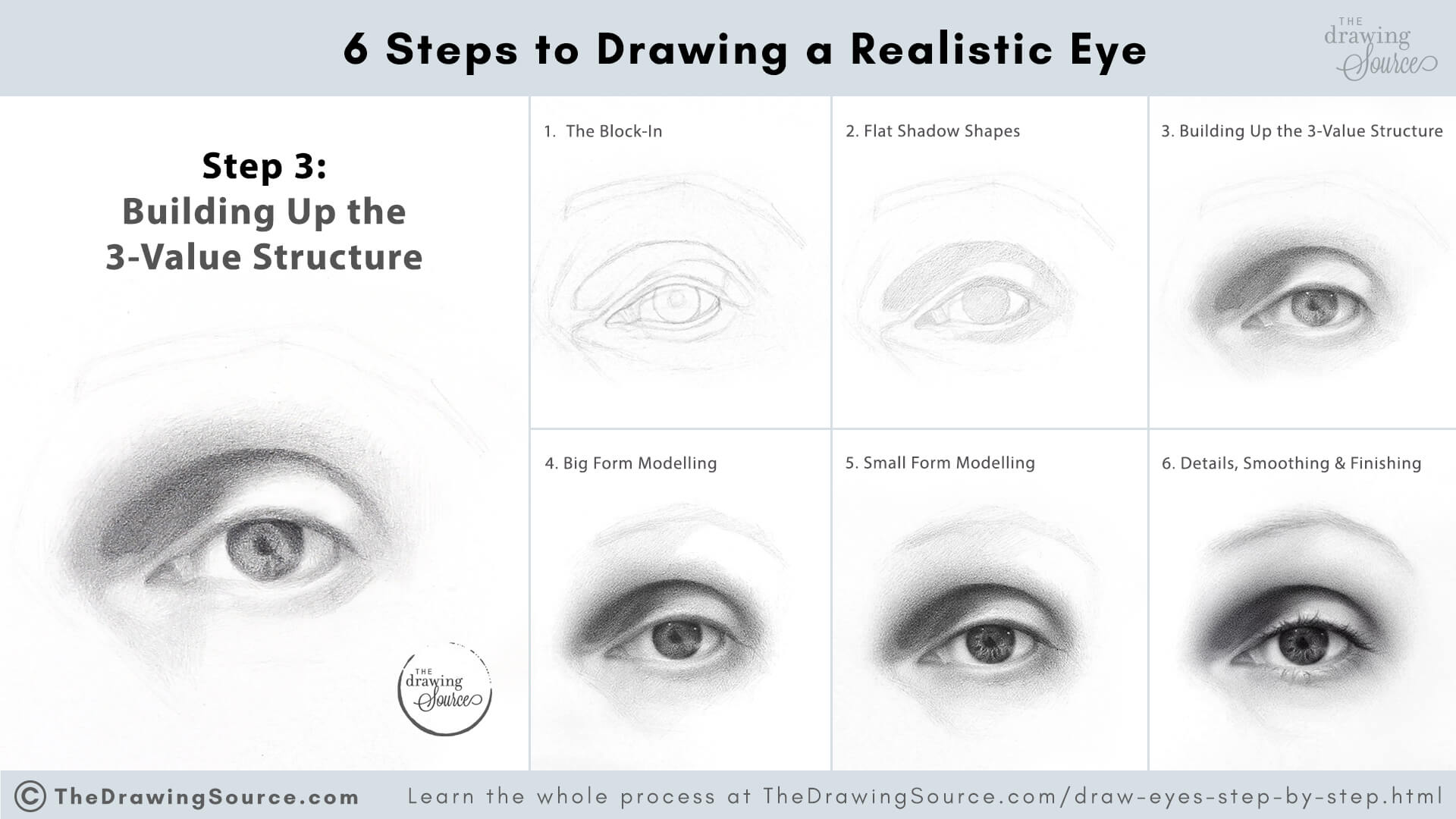 6 Steps to Drawing a Realistic Eye

THE drawing Source

Step 3:
Building Up the 3-Value Structure

THE drawing Source

1. The Block-In

2. Flat Shadow Shapes

3. Building Up the 3-Value Structure

4. Big Form Modelling

5. Small Form Modelling

6. Details, Smoothing & Finishing

© TheDrawingSource.com Learn the whole process at TheDrawingSource.com/draw-eyes-step-by-step.html