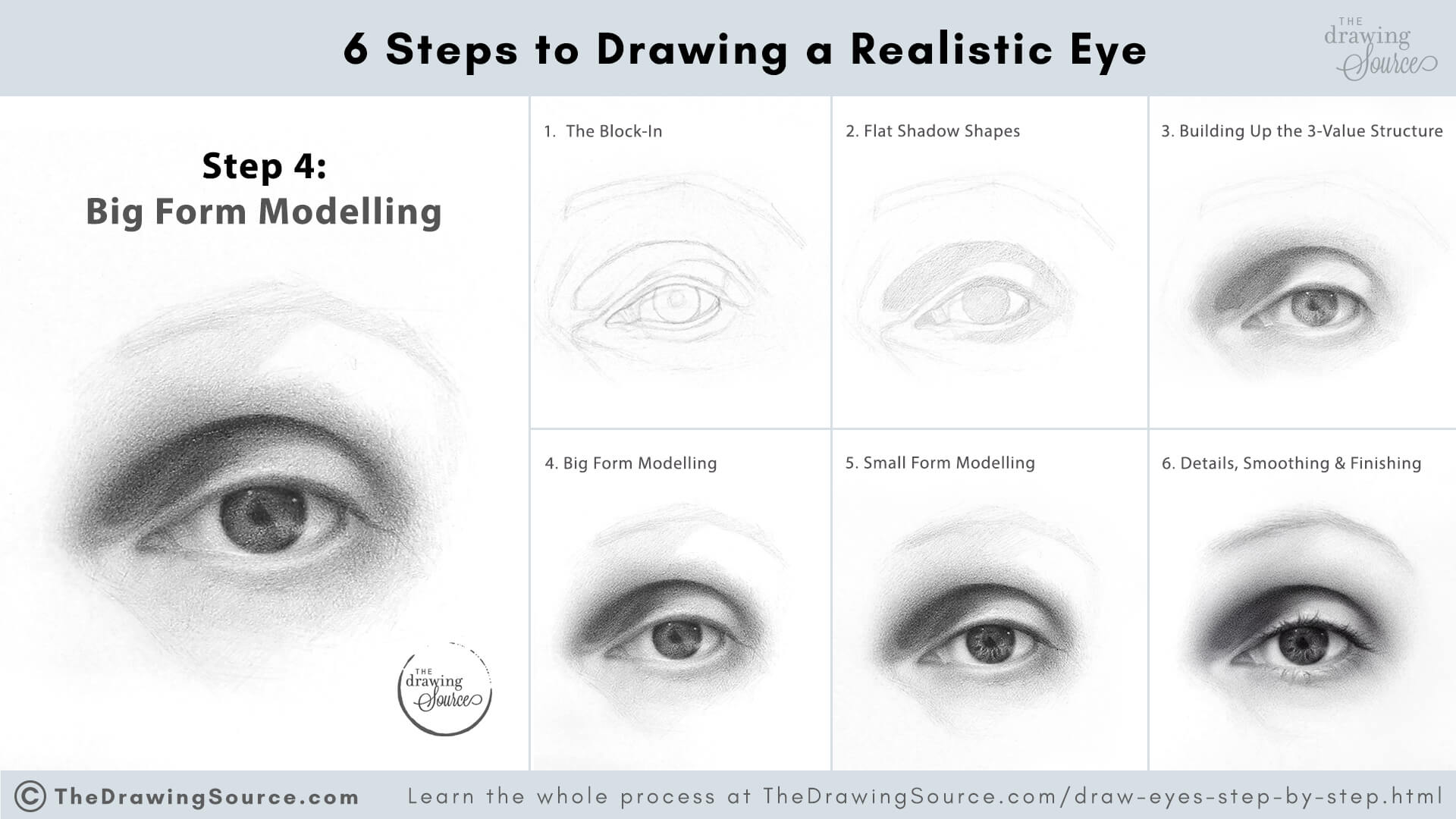 6 Steps to Drawing a Realistic Eye

THE drawing Source

Step 4:
Big Form Modelling

THE drawing Source

1. The Block-In

2. Flat Shadow Shapes

3. Building Up the 3-Value Structure

4. Big Form Modelling

5. Small Form Modelling

6. Details, Smoothing & Finishing

© TheDrawingSource.com

Learn the whole process at TheDrawingSource.com/draw-eyes-step-by-step.html