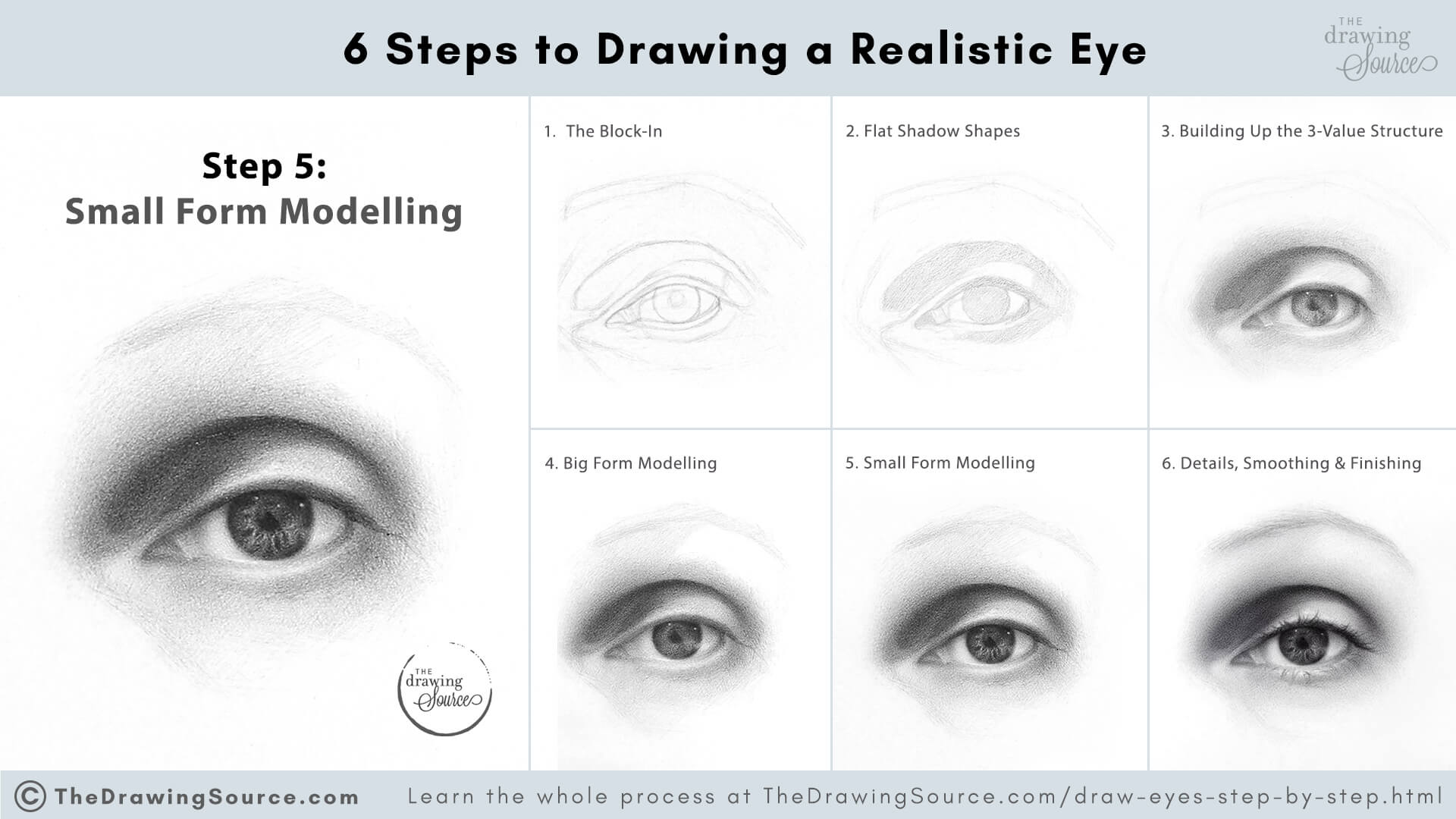 6 Steps to Drawing a Realistic Eye

THE drawing Source

Step 5:
Small Form Modelling

THE drawing Source

1. The Block-In

2. Flat Shadow Shapes

3. Building Up the 3-Value Structure

4. Big Form Modelling

5. Small Form Modelling

6. Details, Smoothing & Finishing

© TheDrawingSource.com Learn the whole process at TheDrawingSource.com/draw-eyes-step-by-step.html