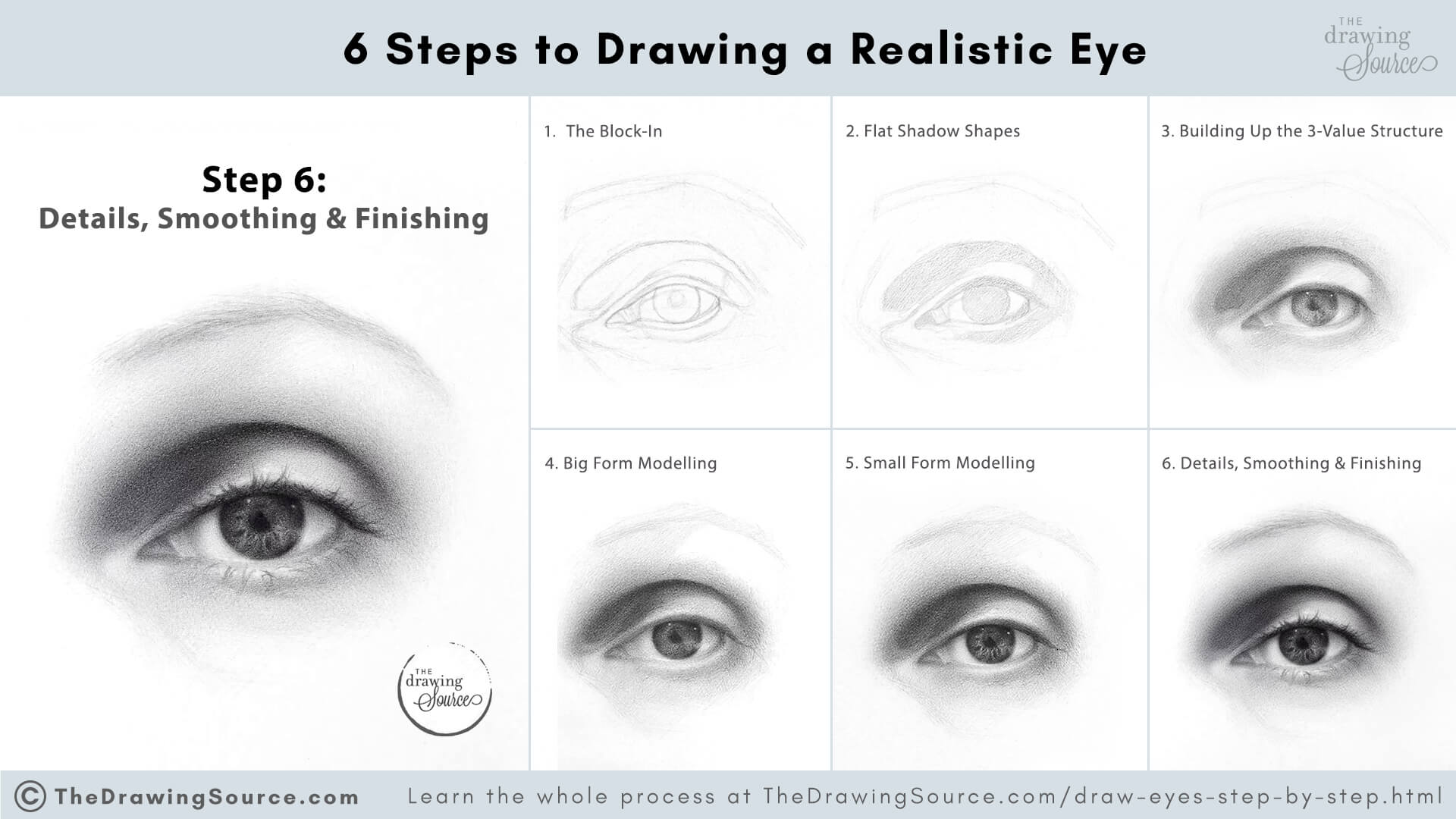 6 Steps to Drawing a Realistic Eye

THE drawing Source

Step 6:
Details, Smoothing & Finishing

THE drawing Source

1. The Block-In

2. Flat Shadow Shapes

3. Building Up the 3-Value Structure

4. Big Form Modelling

5. Small Form Modelling

6. Details, Smoothing & Finishing

© TheDrawingSource.com Learn the whole process at TheDrawingSource.com/draw-eyes-step-by-step.html