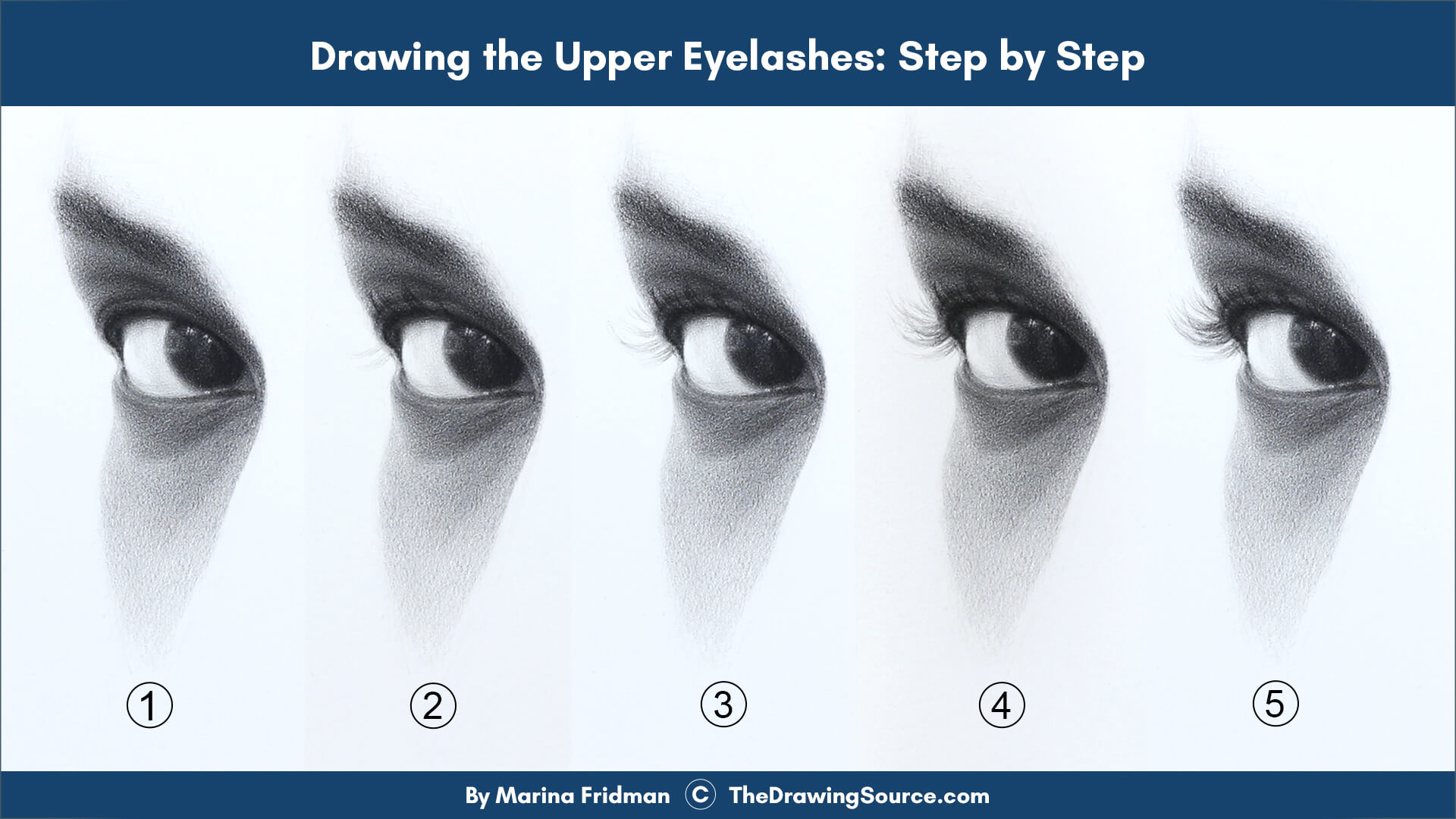 Drawing the Upper Eyelashes: Step by Step

①

②

③

④

⑤

By Marina Fridman © TheDrawingSource.com