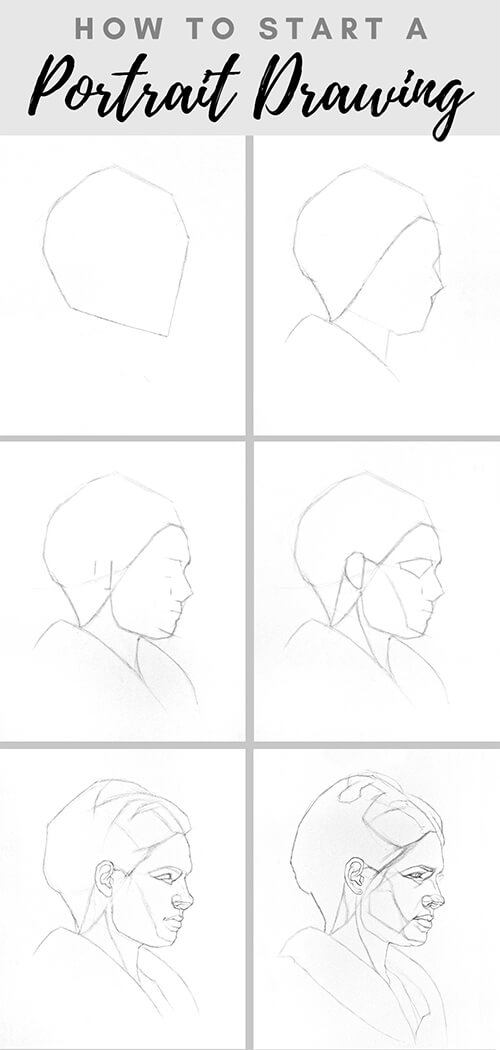 HOW TO START A
Portrait Drawing